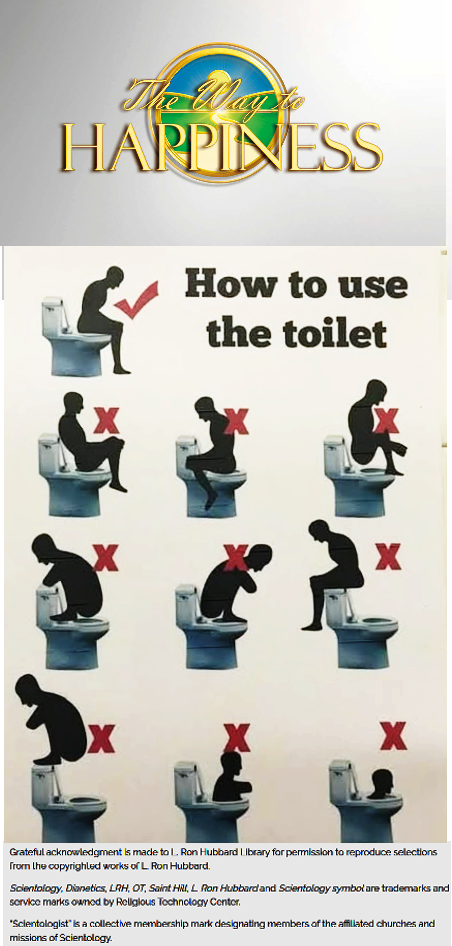 The Way to
HAPPINESS

How to use the toilet

Grateful acknowledgment is made to L. Ron Hubbard Library for permission to reproduce selections from the copyrighted works of L. Ron Hubbard.

Scientology, Dianetics, LRH, OT, Saint Hill, L. Ron Hubbard and Scientology symbol are trademarks and service marks owned by Religious Technology Center.

"Scientologist" is a collective membership mark designating members of the affiliated churches and missions of Scientology.